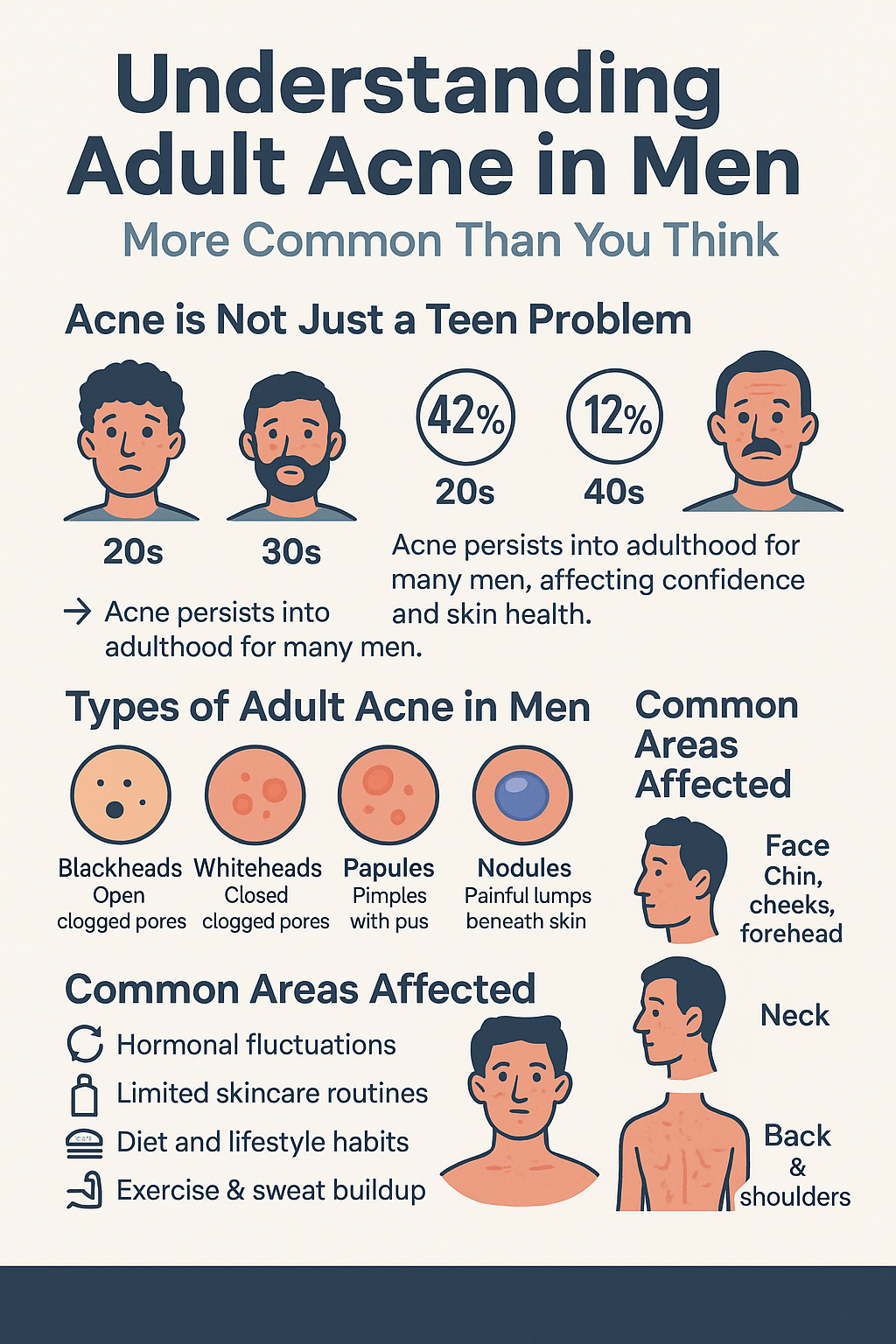 Understanding Adult Acne in Men

More Common Than You Think

Acne is Not Just a Teen Problem

20s

30s

42%

20s

12%

40s

→ Acne persists into adulthood for many men.

Acne persists into adulthood for many men, affecting confidence and skin health.

Types of Adult Acne in Men

Blackheads
Open clogged pores

Whiteheads
Closed clogged pores

Papules
Pimples with pus

Nodules
Painful lumps beneath skin

Common Areas Affected

Face
Chin, cheeks, forehead

Neck

Back & shoulders

Common Areas Affected

Hormonal fluctuations

Limited skincare routines

Diet and lifestyle habits

Exercise & sweat buildup