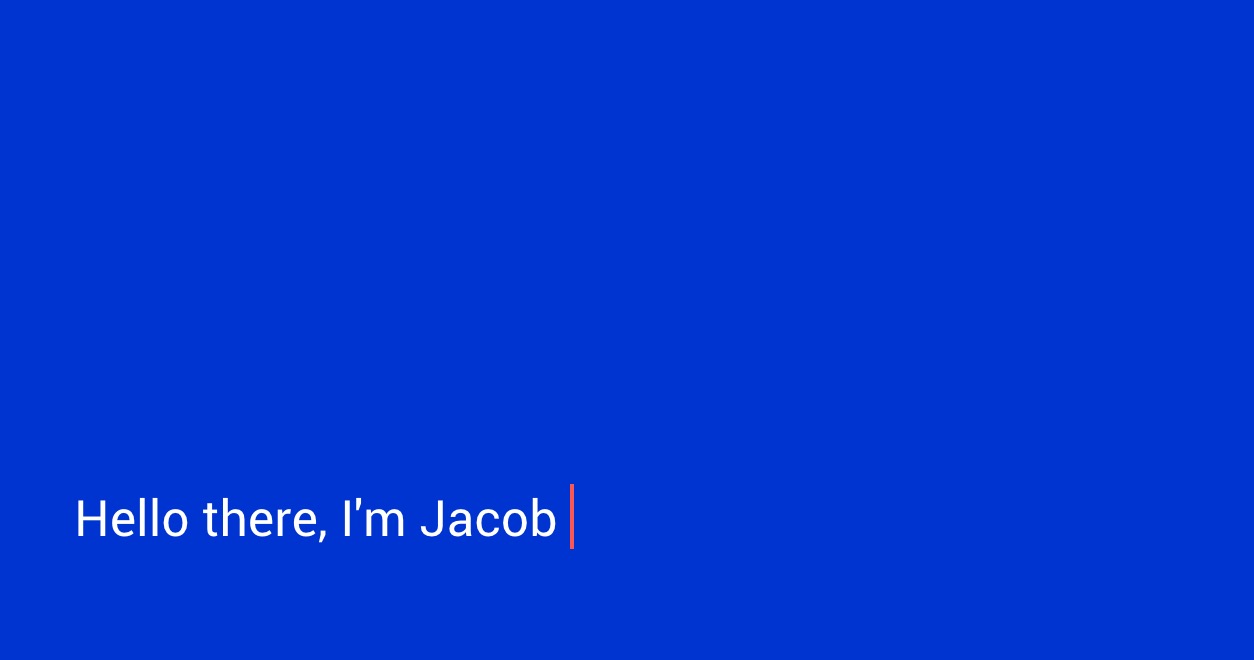 Hello there, I'm Jacob